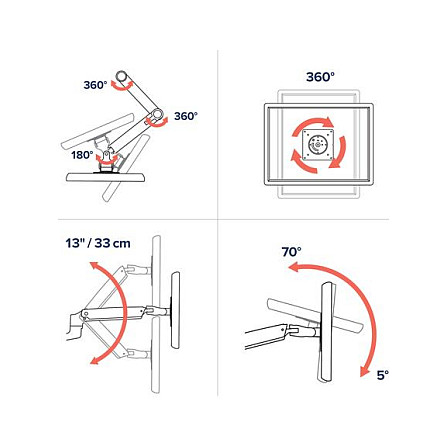 360°
360°
180°

360°

13" / 33 cm

70°
5°