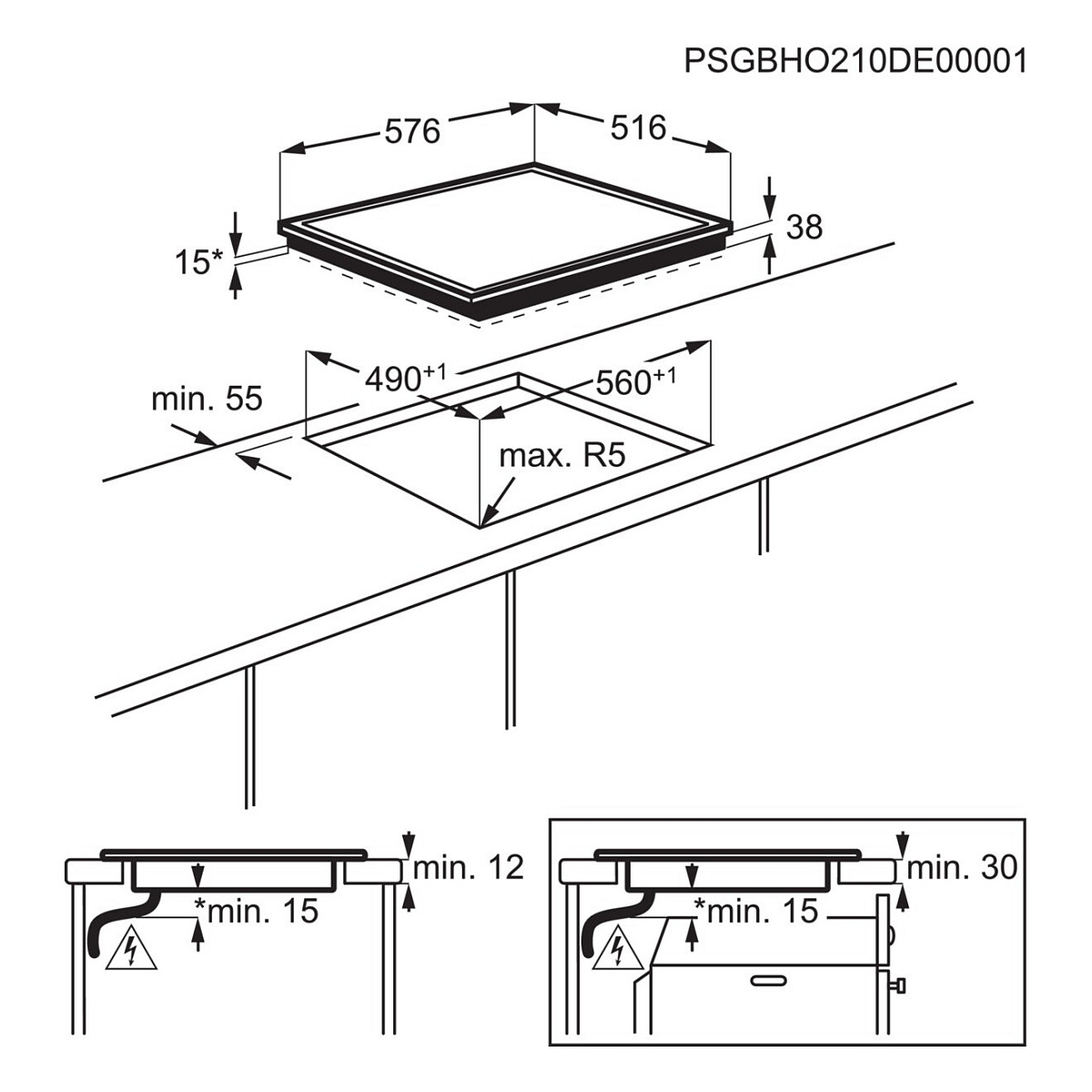 PSGBHO210DE00001

576

516

38

15*

$490^{+1}$

$560^{+1}$

min. 55

max. R5

min. 12

*min. 15

min. 30

*min. 15