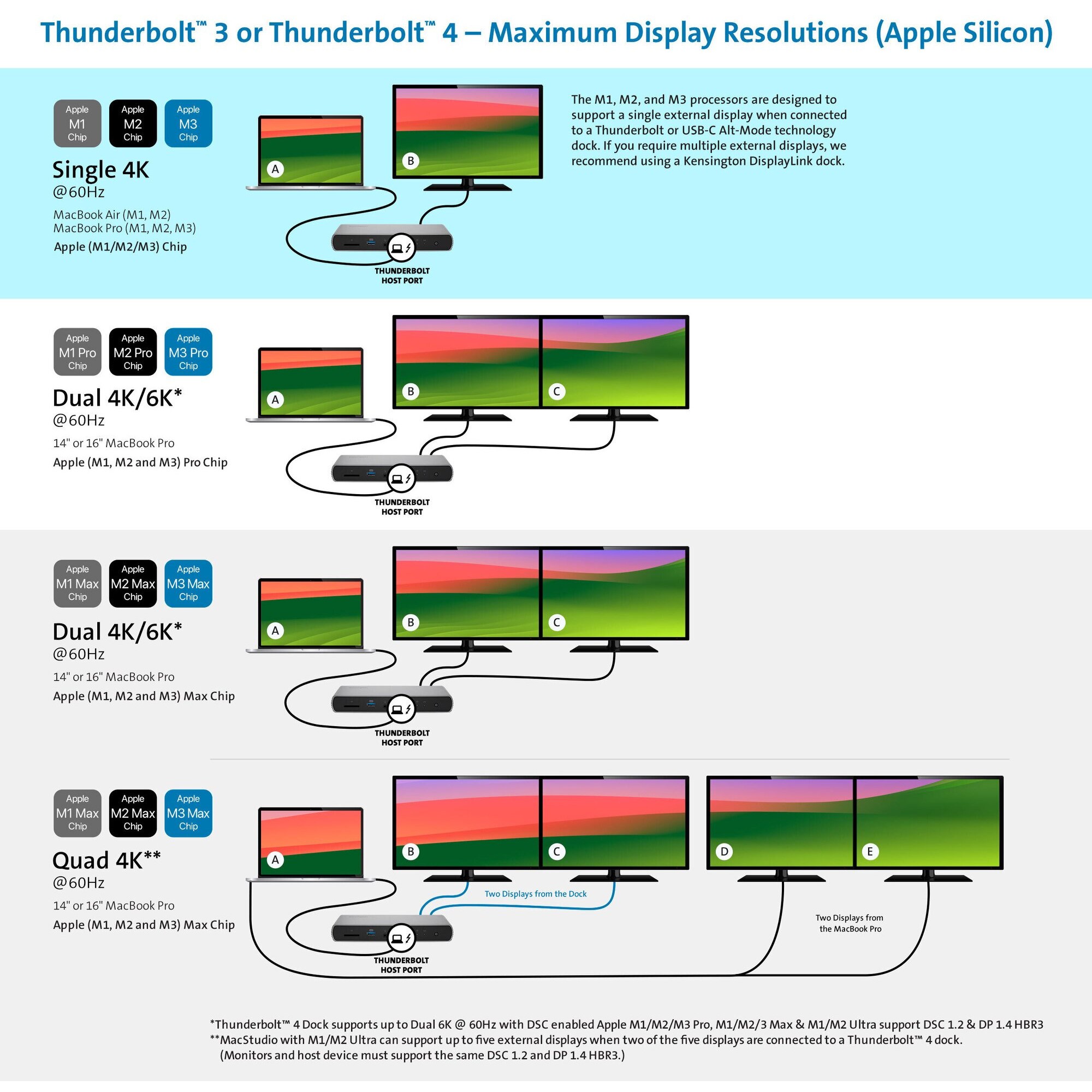 Thunderbolt™ 3 or Thunderbolt™ 4 – Maximum Display Resolutions (Apple Silicon)

Apple M1 Chip Apple M2 Chip Apple M3 Chip

Single 4K
@60Hz
MacBook Air (M1, M2)
MacBook Pro (M1, M2, M3)
Apple (M1/M2/M3) Chip

A B

THUNDERBOLT HOST PORT

The M1, M2, and M3 processors are designed to support a single external display when connected to a Thunderbolt or USB-C Alt-Mode technology dock. If you require multiple external displays, we recommend using a Kensington DisplayLink dock.

Apple M1 Pro Chip Apple M2 Pro Chip Apple M3 Pro Chip

Dual 4K/6K*
@60Hz
14" or 16" MacBook Pro
Apple (M1, M2 and M3) Pro Chip

A B C

THUNDERBOLT HOST PORT

Apple M1 Max Chip Apple M2 Max Chip Apple M3 Max Chip

Dual 4K/6K*
@60Hz
14" or 16" MacBook Pro
Apple (M1, M2 and M3) Max Chip

A B C

THUNDERBOLT HOST PORT

Apple M1 Max Chip Apple M2 Max Chip Apple M3 Max Chip

Quad 4K**
@60Hz
14" or 16" MacBook Pro
Apple (M1, M2 and M3) Max Chip

A B C D E

Two Displays from the Dock

Two Displays from the MacBook Pro

THUNDERBOLT HOST PORT

*Thunderbolt™ 4 Dock supports up to Dual 6K @ 60Hz with DSC enabled Apple M1/M2/M3 Pro, M1/M2/3 Max & M1/M2 Ultra support DSC 1.2 & DP 1.4 HBR3
**MacStudio with M1/M2 Ultra can support up to five external displays when two of the five displays are connected to a Thunderbolt™ 4 dock.
(Monitors and host device must support the same DSC 1.2 and DP 1.4 HBR3.)